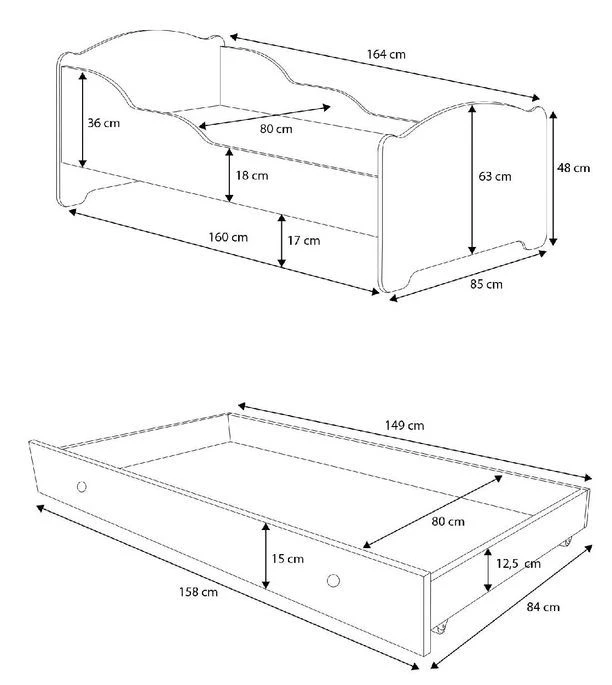 164 cm
36 cm
80 cm
18 cm
63 cm
48 cm
160 cm
17 cm
85 cm

149 cm
80 cm
15 cm
12,5 cm
158 cm
84 cm